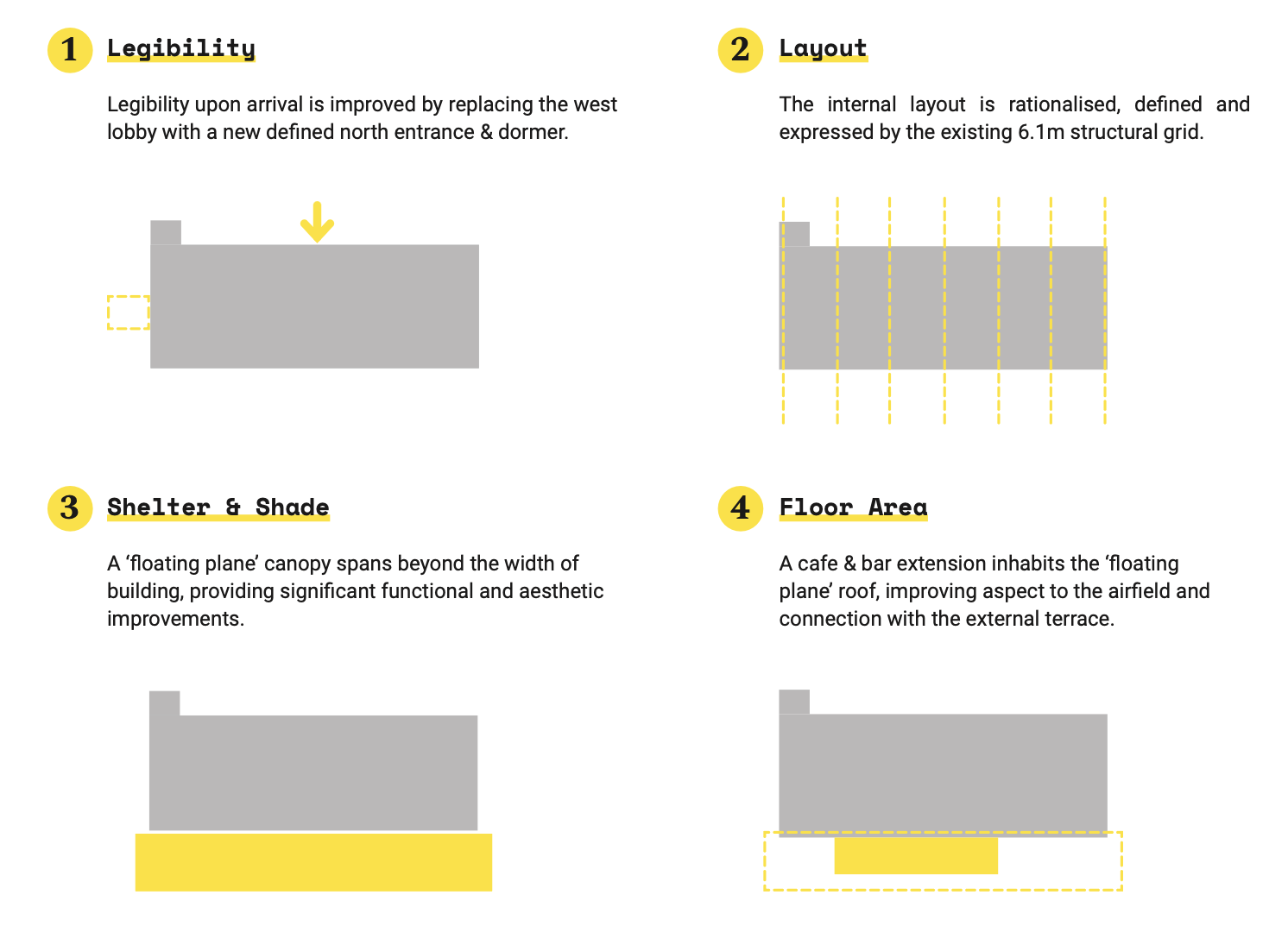 1 Legibility

Legibility upon arrival is improved by replacing the west lobby with a new defined north entrance & dormer.

2 Layout

The internal layout is rationalised, defined and expressed by the existing 6.1m structural grid.

3 Shelter & Shade

A ‘floating plane’ canopy spans beyond the width of building, providing significant functional and aesthetic improvements.

4 Floor Area

A cafe & bar extension inhabits the ‘floating plane’ roof, improving aspect to the airfield and connection with the external terrace.